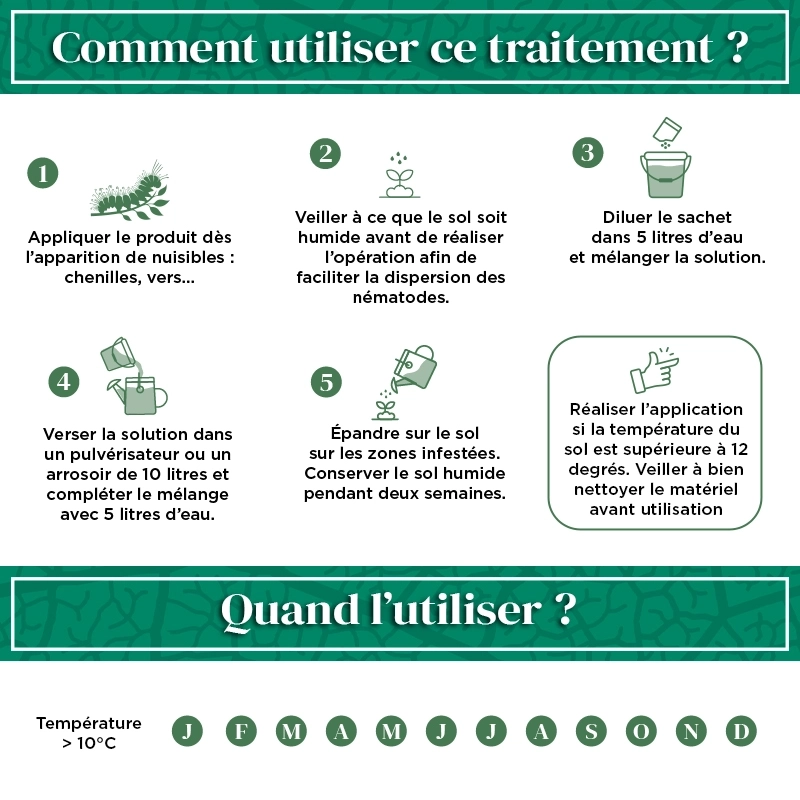 Comment utiliser ce traitement ?

1

Appliquer le produit dès l'apparition de nuisibles : chenilles, vers...

2

Veiller à ce que le sol soit humide avant de réaliser l'opération afin de faciliter la dispersion des nématodes.

3

Diluer le sachet dans 5 litres d'eau et mélanger la solution.

4

Verser la solution dans un pulvérisateur ou un arrosoir de 10 litres et compléter le mélange avec 5 litres d'eau.

5

Épandre sur le sol sur les zones infestées. Conserver le sol humide pendant deux semaines.

Réaliser l'application si la température du sol est supérieure à 12 degrés. Veiller à bien nettoyer le matériel avant utilisation

Quand l'utiliser ?

Température > 10°C

J F M A M J J A S O N D