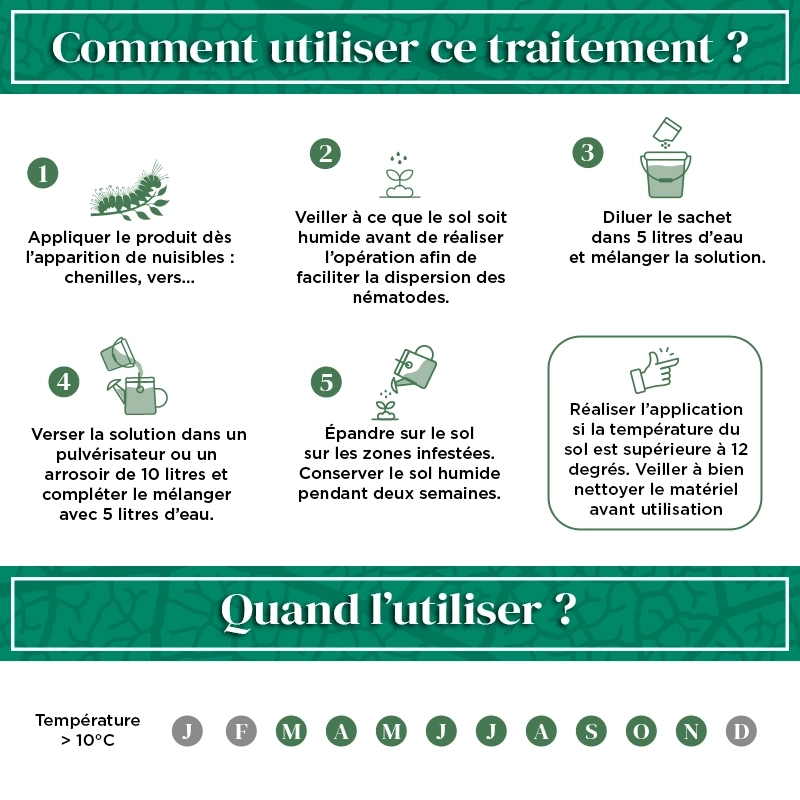 Comment utiliser ce traitement ?

1

Appliquer le produit dès l'apparition de nuisibles : chenilles, vers...

2

Veiller à ce que le sol soit humide avant de réaliser l'opération afin de faciliter la dispersion des nématodes.

3

Diluer le sachet dans 5 litres d'eau et mélanger la solution.

4

Verser la solution dans un pulvérisateur ou un arrosoir de 10 litres et compléter le mélanger avec 5 litres d'eau.

5

Épandre sur le sol sur les zones infestées. Conserver le sol humide pendant deux semaines.

Réaliser l'application si la température du sol est supérieure à 12 degrés. Veiller à bien nettoyer le matériel avant utilisation

Quand l'utiliser ?

Température > 10°C

J F M A M J J A S O N D