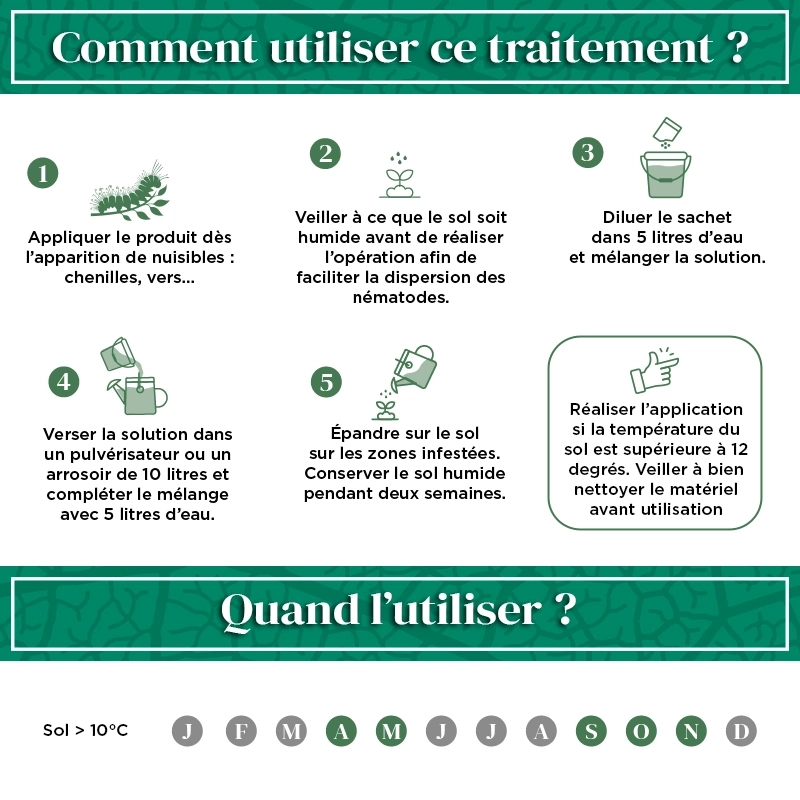 Comment utiliser ce traitement ?

1

Appliquer le produit dès l'apparition de nuisibles : chenilles, vers...

2

Veiller à ce que le sol soit humide avant de réaliser l'opération afin de faciliter la dispersion des nématodes.

3

Diluer le sachet dans 5 litres d'eau et mélanger la solution.

4

Verser la solution dans un pulvérisateur ou un arrosoir de 10 litres et compléter le mélange avec 5 litres d'eau.

5

Épandre sur le sol sur les zones infestées. Conserver le sol humide pendant deux semaines.

Réaliser l'application si la température du sol est supérieure à 12 degrés. Veiller à bien nettoyer le matériel avant utilisation

Quand l'utiliser ?

Sol > 10°C

J F M A M J J A S O N D