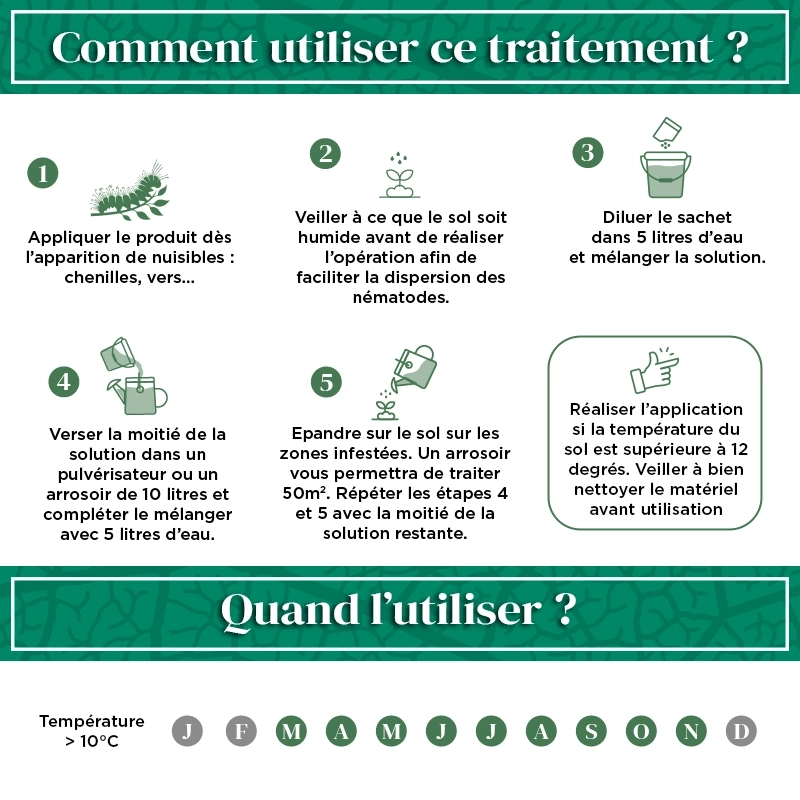 Comment utiliser ce traitement ?

1

Appliquer le produit dès l'apparition de nuisibles : chenilles, vers...

2

Veiller à ce que le sol soit humide avant de réaliser l'opération afin de faciliter la dispersion des nématodes.

3

Diluer le sachet dans 5 litres d'eau et mélanger la solution.

4

Verser la moitié de la solution dans un pulvérisateur ou un arrosoir de 10 litres et compléter le mélanger avec 5 litres d'eau.

5

Epandre sur le sol sur les zones infestées. Un arrosoir vous permettra de traiter 50m². Répéter les étapes 4 et 5 avec la moitié de la solution restante.

Réaliser l'application si la température du sol est supérieure à 12 degrés. Veiller à bien nettoyer le matériel avant utilisation

Quand l'utiliser ?

Température > 10°C

J F M A M J J A S O N D