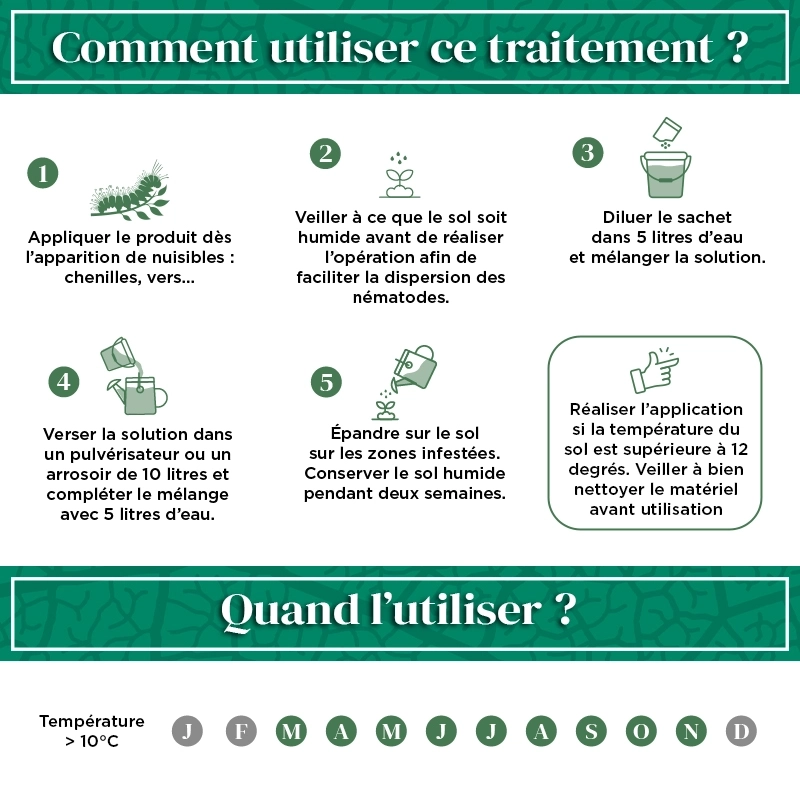 Comment utiliser ce traitement ?

1

Appliquer le produit dès l'apparition de nuisibles : chenilles, vers...

2

Veiller à ce que le sol soit humide avant de réaliser l'opération afin de faciliter la dispersion des nématodes.

3

Diluer le sachet dans 5 litres d'eau et mélanger la solution.

4

Verser la solution dans un pulvérisateur ou un arrosoir de 10 litres et compléter le mélange avec 5 litres d'eau.

5

Épandre sur le sol sur les zones infestées. Conserver le sol humide pendant deux semaines.

Réaliser l'application si la température du sol est supérieure à 12 degrés. Veiller à bien nettoyer le matériel avant utilisation

Quand l'utiliser ?

Température > 10°C

J F M A M J J A S O N D