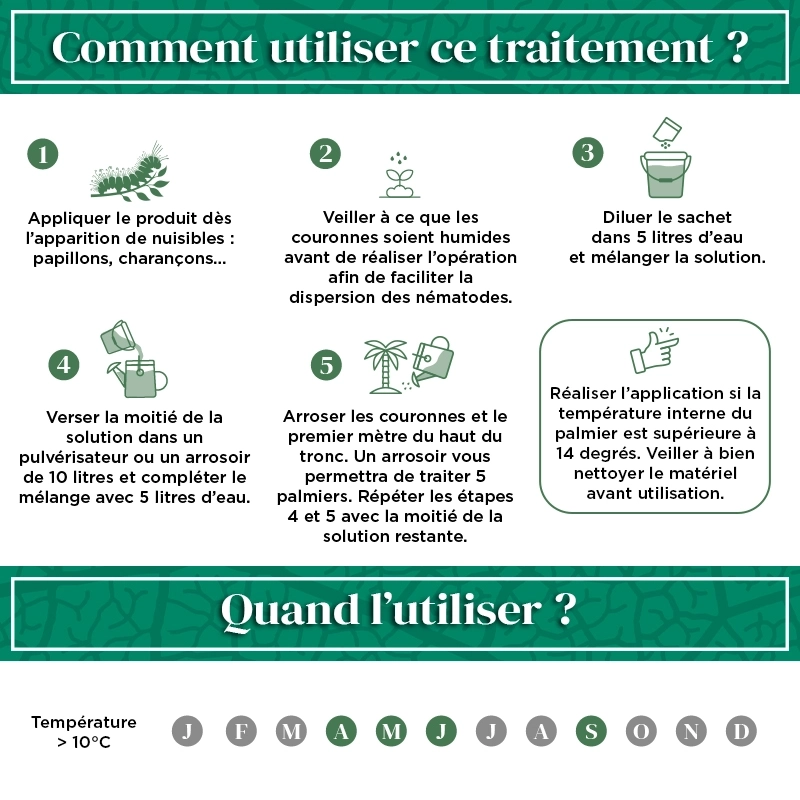 Comment utiliser ce traitement ?

1
Appliquer le produit dès l'apparition de nuisibles : papillons, charançons...

2
Veiller à ce que les couronnes soient humides avant de réaliser l'opération afin de faciliter la dispersion des nématodes.

3
Diluer le sachet dans 5 litres d'eau et mélanger la solution.

4
Verser la moitié de la solution dans un pulvérisateur ou un arrosoir de 10 litres et compléter le mélange avec 5 litres d'eau.

5
Arroser les couronnes et le premier mètre du haut du tronc. Un arrosoir vous permettra de traiter 5 palmiers. Répéter les étapes 4 et 5 avec la moitié de la solution restante.

Réaliser l'application si la température interne du palmier est supérieure à 14 degrés. Veiller à bien nettoyer le matériel avant utilisation.

Quand l'utiliser ?

Température > 10°C

J F M A M J J A S O N D