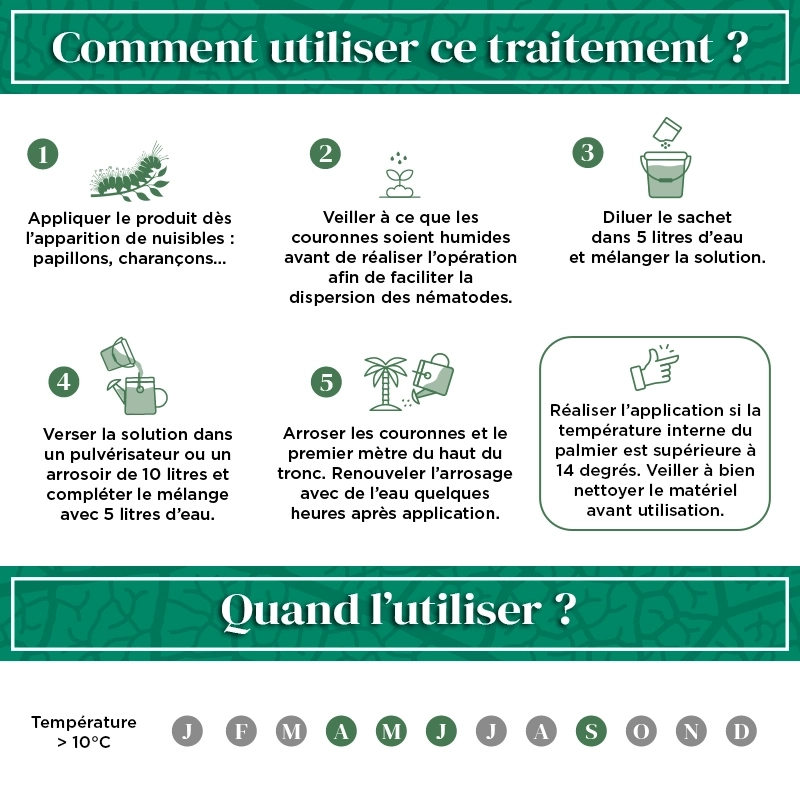 Comment utiliser ce traitement ?

1
Appliquer le produit dès l'apparition de nuisibles : papillons, charançons...

2
Veiller à ce que les couronnes soient humides avant de réaliser l'opération afin de faciliter la dispersion des nématodes.

3
Diluer le sachet dans 5 litres d'eau et mélanger la solution.

4
Verser la solution dans un pulvérisateur ou un arrosoir de 10 litres et compléter le mélange avec 5 litres d'eau.

5
Arroser les couronnes et le premier mètre du haut du tronc. Renouveler l'arrosage avec de l'eau quelques heures après application.

Réaliser l'application si la température interne du palmier est supérieure à 14 degrés. Veiller à bien nettoyer le matériel avant utilisation.

Quand l'utiliser ?

Température > 10°C

J F M A M J J A S O N D