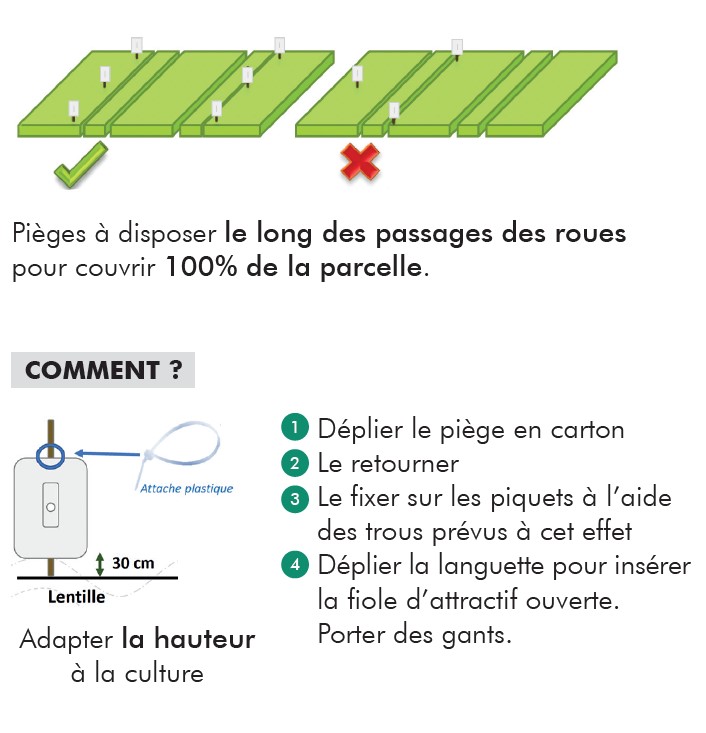 Pièges à disposer le long des passages des roues pour couvrir 100% de la parcelle.

COMMENT ?

Attache plastique

30 cm

Lentille

Adapter la hauteur à la culture

1 Déplier le piège en carton
2 Le retourner
3 Le fixer sur les piquets à l'aide des trous prévus à cet effet
4 Déplier la languette pour insérer la fiole d'attractif ouverte. Porter des gants.