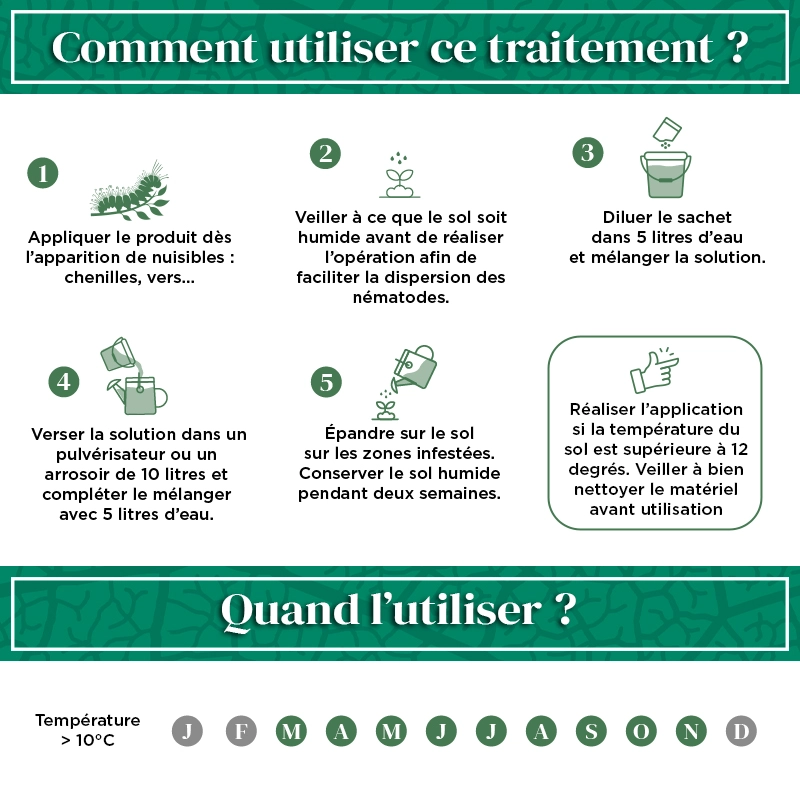 Comment utiliser ce traitement ?

1
Appliquer le produit dès l'apparition de nuisibles : chenilles, vers...

2
Veiller à ce que le sol soit humide avant de réaliser l'opération afin de faciliter la dispersion des nématodes.

3
Diluer le sachet dans 5 litres d'eau et mélanger la solution.

4
Verser la solution dans un pulvérisateur ou un arrosoir de 10 litres et compléter le mélanger avec 5 litres d'eau.

5
Épandre sur le sol sur les zones infestées. Conserver le sol humide pendant deux semaines.

Réaliser l'application si la température du sol est supérieure à 12 degrés. Veiller à bien nettoyer le matériel avant utilisation

Quand l'utiliser ?

Température > 10°C

J F M A M J J A S O N D