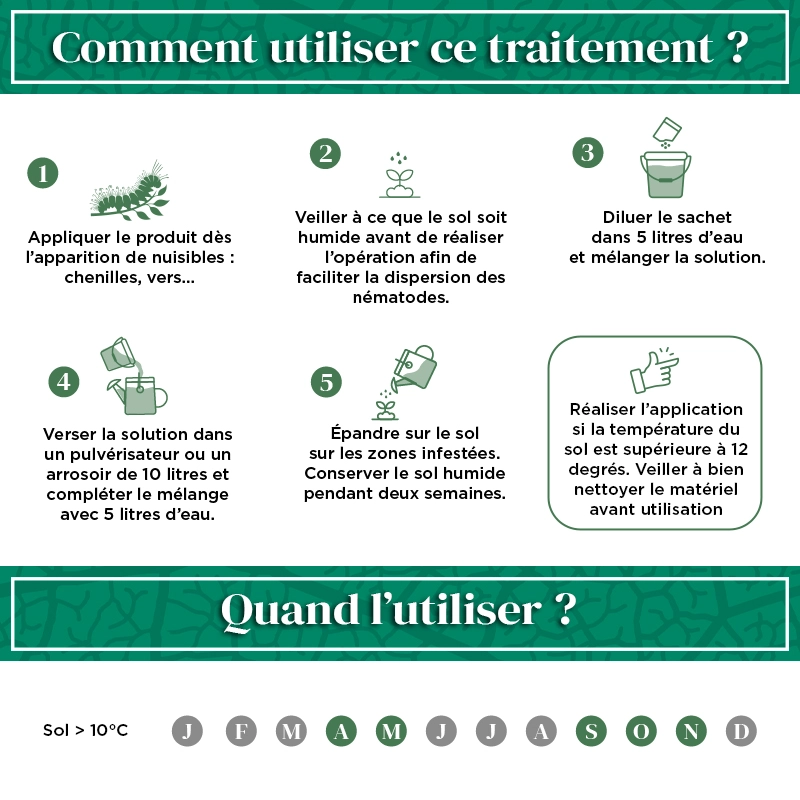 Comment utiliser ce traitement ?

1

Appliquer le produit dès l'apparition de nuisibles : chenilles, vers...

2

Veiller à ce que le sol soit humide avant de réaliser l'opération afin de faciliter la dispersion des nématodes.

3

Diluer le sachet dans 5 litres d'eau et mélanger la solution.

4

Verser la solution dans un pulvérisateur ou un arrosoir de 10 litres et compléter le mélange avec 5 litres d'eau.

5

Épandre sur le sol sur les zones infestées. Conserver le sol humide pendant deux semaines.

Réaliser l'application si la température du sol est supérieure à 12 degrés. Veiller à bien nettoyer le matériel avant utilisation

Quand l'utiliser ?

Sol > 10°C

J F M A M J J A S O N D