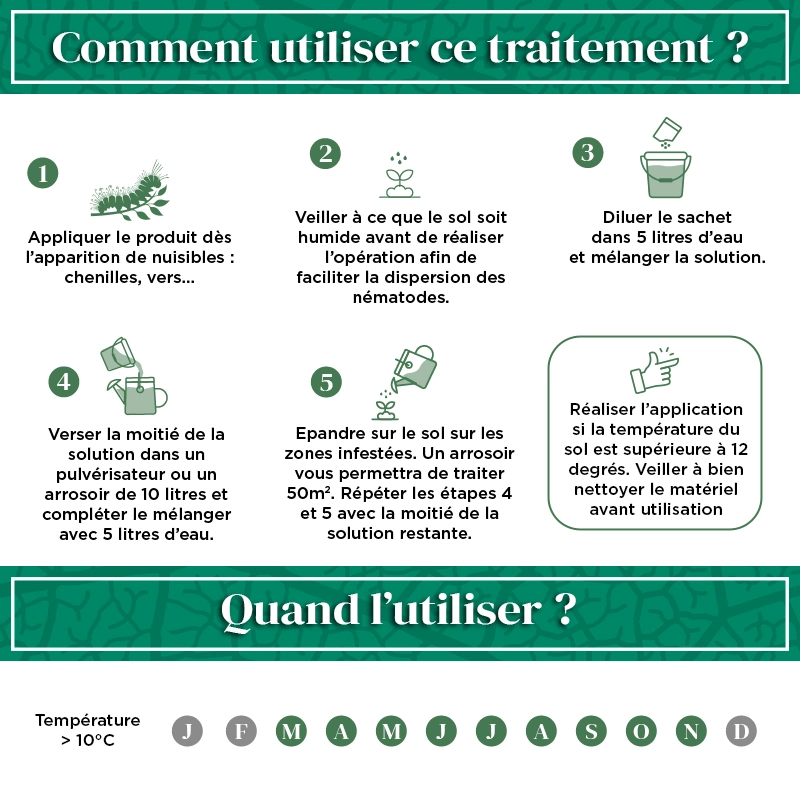 Comment utiliser ce traitement ?

1

Appliquer le produit dès l'apparition de nuisibles : chenilles, vers...

2

Veiller à ce que le sol soit humide avant de réaliser l'opération afin de faciliter la dispersion des nématodes.

3

Diluer le sachet dans 5 litres d'eau et mélanger la solution.

4

Verser la moitié de la solution dans un pulvérisateur ou un arrosoir de 10 litres et compléter le mélanger avec 5 litres d'eau.

5

Epandre sur le sol sur les zones infestées. Un arrosoir vous permettra de traiter 50m². Répéter les étapes 4 et 5 avec la moitié de la solution restante.

Réaliser l'application si la température du sol est supérieure à 12 degrés. Veiller à bien nettoyer le matériel avant utilisation

Quand l'utiliser ?

Température > 10°C

J F M A M J J A S O N D