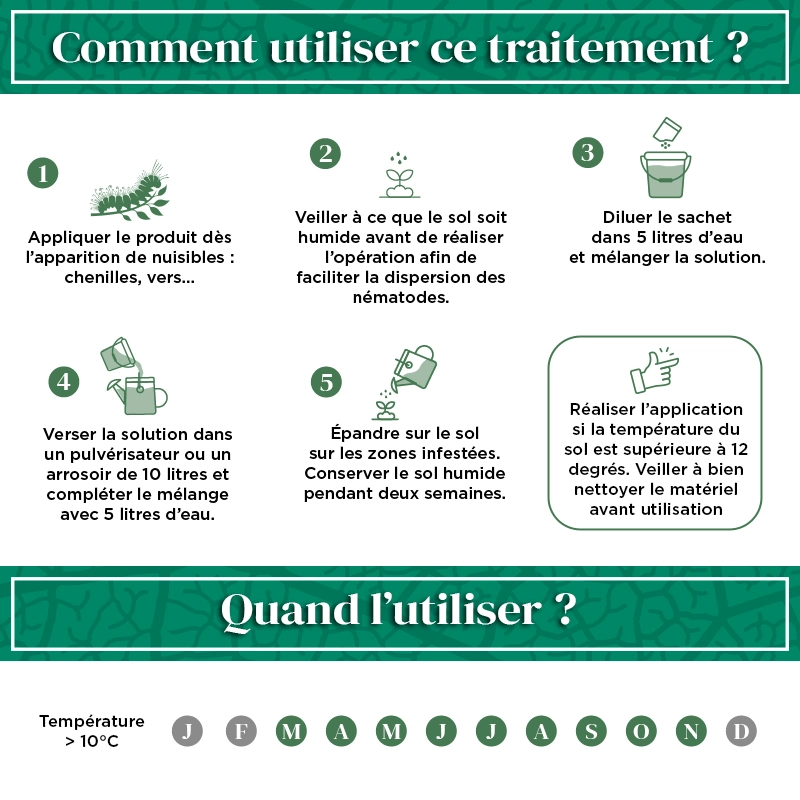 Comment utiliser ce traitement ?

1

Appliquer le produit dès l'apparition de nuisibles : chenilles, vers...

2

Veiller à ce que le sol soit humide avant de réaliser l'opération afin de faciliter la dispersion des nématodes.

3

Diluer le sachet dans 5 litres d'eau et mélanger la solution.

4

Verser la solution dans un pulvérisateur ou un arrosoir de 10 litres et compléter le mélange avec 5 litres d'eau.

5

Épandre sur le sol sur les zones infestées. Conserver le sol humide pendant deux semaines.

Réaliser l'application si la température du sol est supérieure à 12 degrés. Veiller à bien nettoyer le matériel avant utilisation

Quand l'utiliser ?

Température > 10°C

J F M A M J J A S O N D