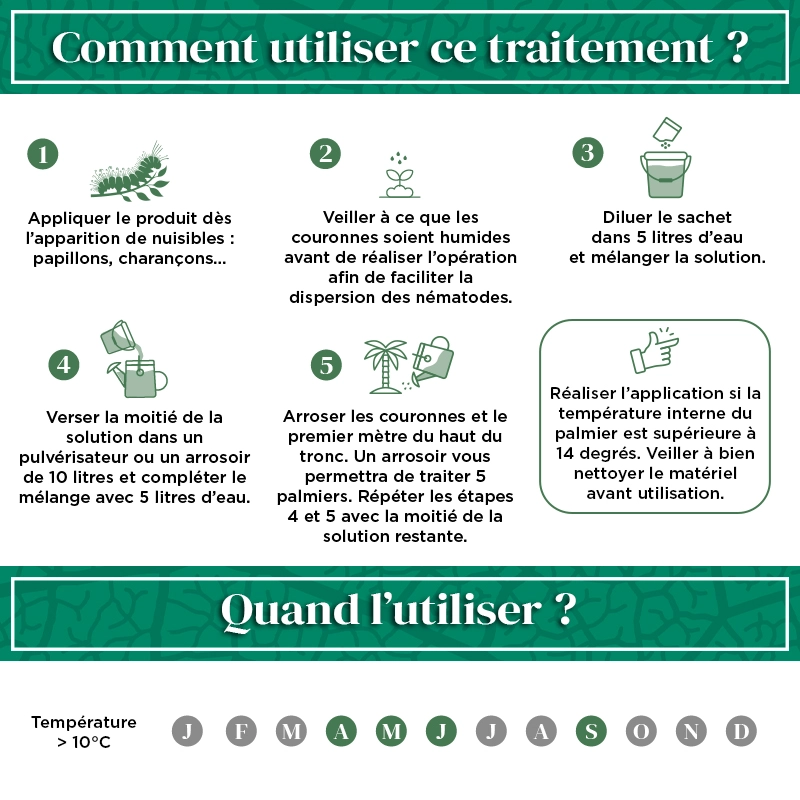 Comment utiliser ce traitement ?

1
Appliquer le produit dès l'apparition de nuisibles : papillons, charançons...

2
Veiller à ce que les couronnes soient humides avant de réaliser l'opération afin de faciliter la dispersion des nématodes.

3
Diluer le sachet dans 5 litres d'eau et mélanger la solution.

4
Verser la moitié de la solution dans un pulvérisateur ou un arrosoir de 10 litres et compléter le mélange avec 5 litres d'eau.

5
Arroser les couronnes et le premier mètre du haut du tronc. Un arrosoir vous permettra de traiter 5 palmiers. Répéter les étapes 4 et 5 avec la moitié de la solution restante.

Réaliser l'application si la température interne du palmier est supérieure à 14 degrés. Veiller à bien nettoyer le matériel avant utilisation.

Quand l'utiliser ?

Température > 10°C

J F M A M J J A S O N D