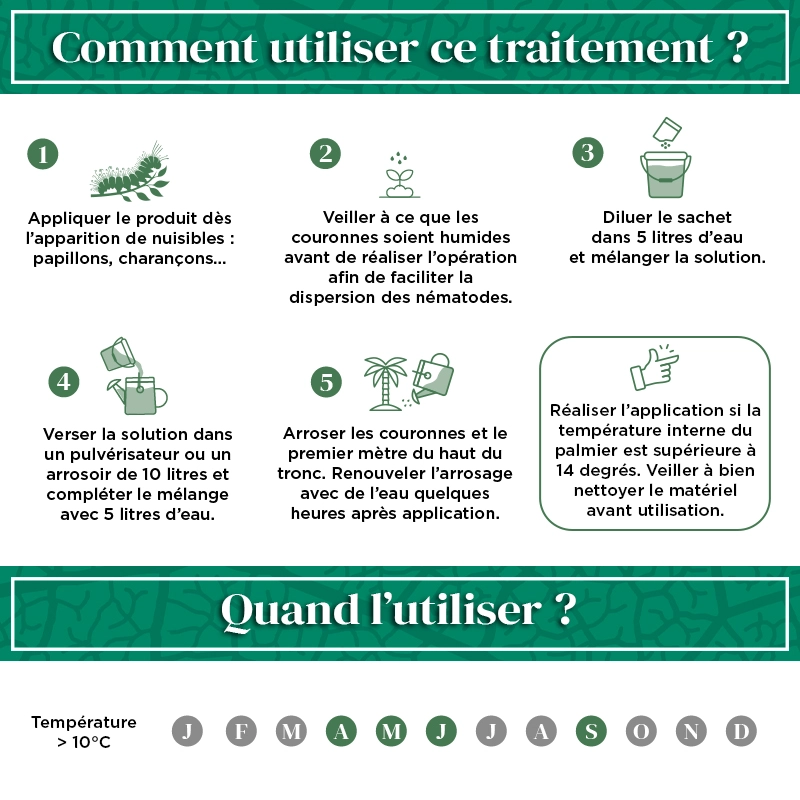 Comment utiliser ce traitement ?

1

Appliquer le produit dès l'apparition de nuisibles : papillons, charançons...

2

Veiller à ce que les couronnes soient humides avant de réaliser l'opération afin de faciliter la dispersion des nématodes.

3

Diluer le sachet dans 5 litres d'eau et mélanger la solution.

4

Verser la solution dans un pulvérisateur ou un arrosoir de 10 litres et compléter le mélange avec 5 litres d'eau.

5

Arroser les couronnes et le premier mètre du haut du tronc. Renouveler l'arrosage avec de l'eau quelques heures après application.

Réaliser l'application si la température interne du palmier est supérieure à 14 degrés. Veiller à bien nettoyer le matériel avant utilisation.

Quand l'utiliser ?

Température > 10°C

J F M A M J J A S O N D