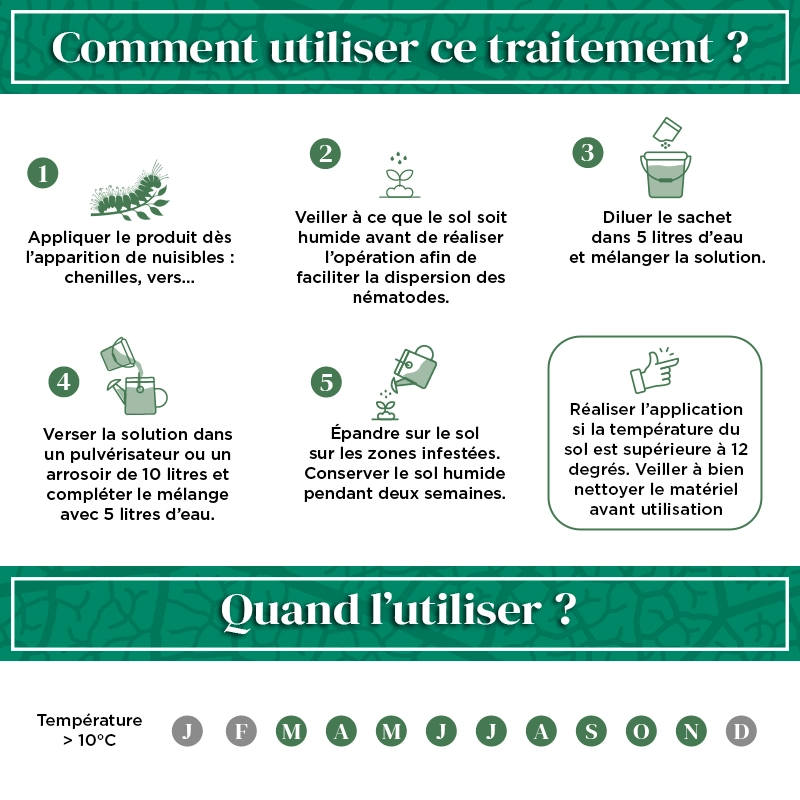 Comment utiliser ce traitement ?

1

Appliquer le produit dès l'apparition de nuisibles : chenilles, vers...

2

Veiller à ce que le sol soit humide avant de réaliser l'opération afin de faciliter la dispersion des nématodes.

3

Diluer le sachet dans 5 litres d'eau et mélanger la solution.

4

Verser la solution dans un pulvérisateur ou un arrosoir de 10 litres et compléter le mélange avec 5 litres d'eau.

5

Épandre sur le sol sur les zones infestées. Conserver le sol humide pendant deux semaines.

Réaliser l'application si la température du sol est supérieure à 12 degrés. Veiller à bien nettoyer le matériel avant utilisation

Quand l'utiliser ?

Température > 10°C

J F M A M J J A S O N D